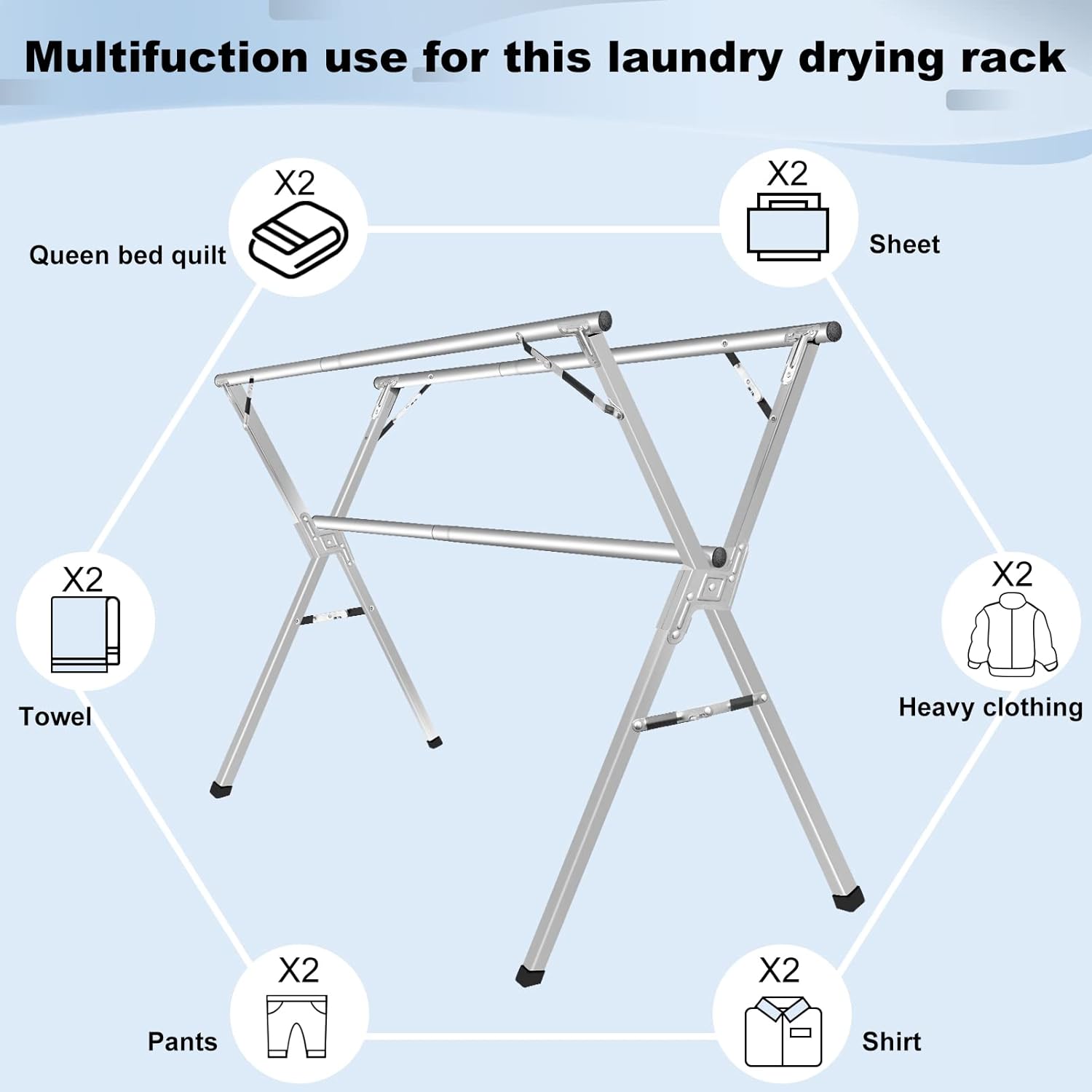 Multifuction use for this laundry drying rack

X2
Queen bed quilt

X2
Sheet

X2
Towel

X2
Heavy clothing

X2
Pants

X2
Shirt