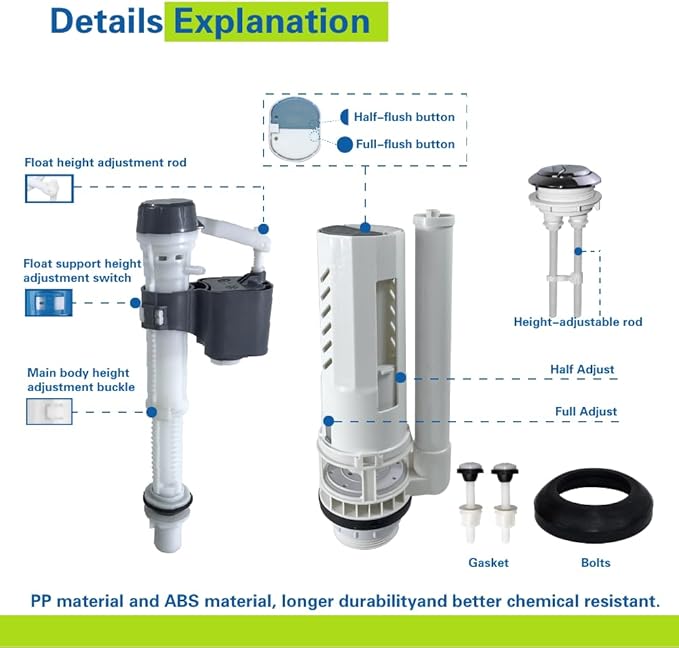 Details Explanation

Half-flush button

Full-flush button

Float height adjustment rod

Float support height adjustment switch

Main body height adjustment buckle

Height-adjustable rod

Half Adjust

Full Adjust

Gasket

Bolts

PP material and ABS material, longer durabilityand better chemical resistant.