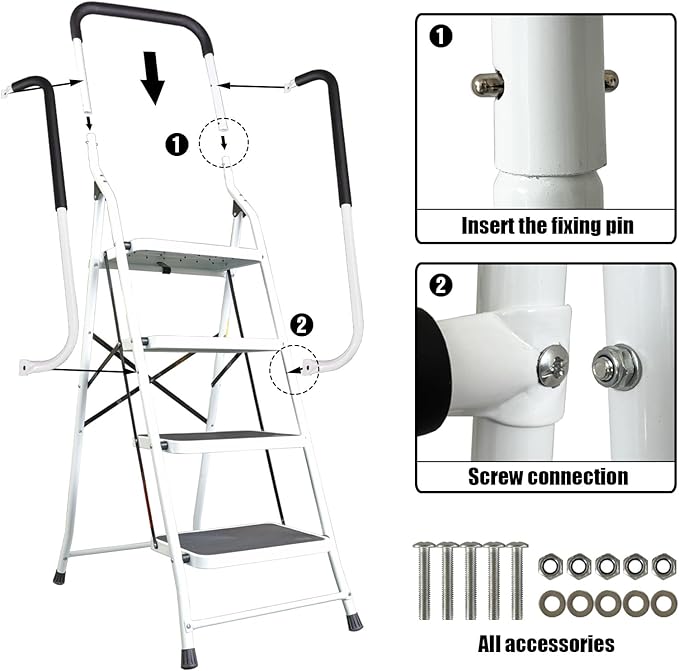 1

2

1

Insert the fixing pin

2

Screw connection

All accessories