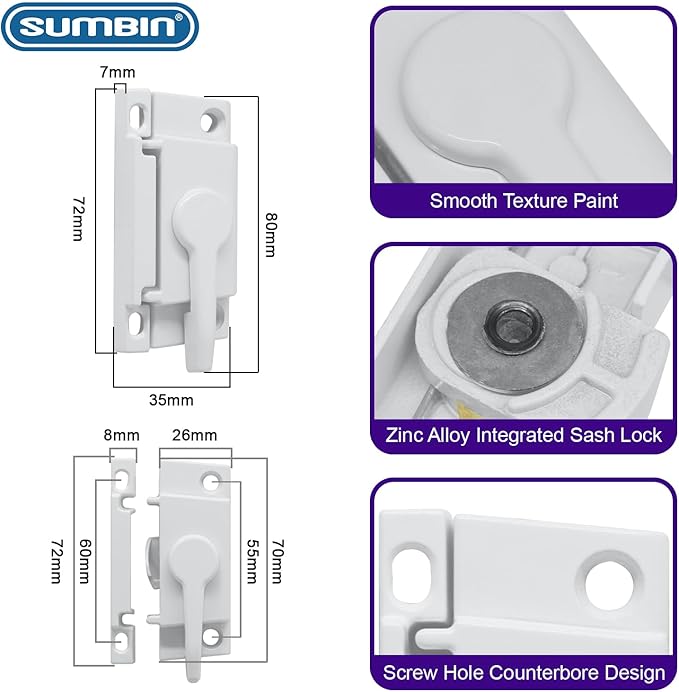 SUMBIN®

7mm
72mm
80mm
35mm

8mm
26mm
72mm
60mm
55mm
70mm

Smooth Texture Paint

Zinc Alloy Integrated Sash Lock

Screw Hole Counterbore Design