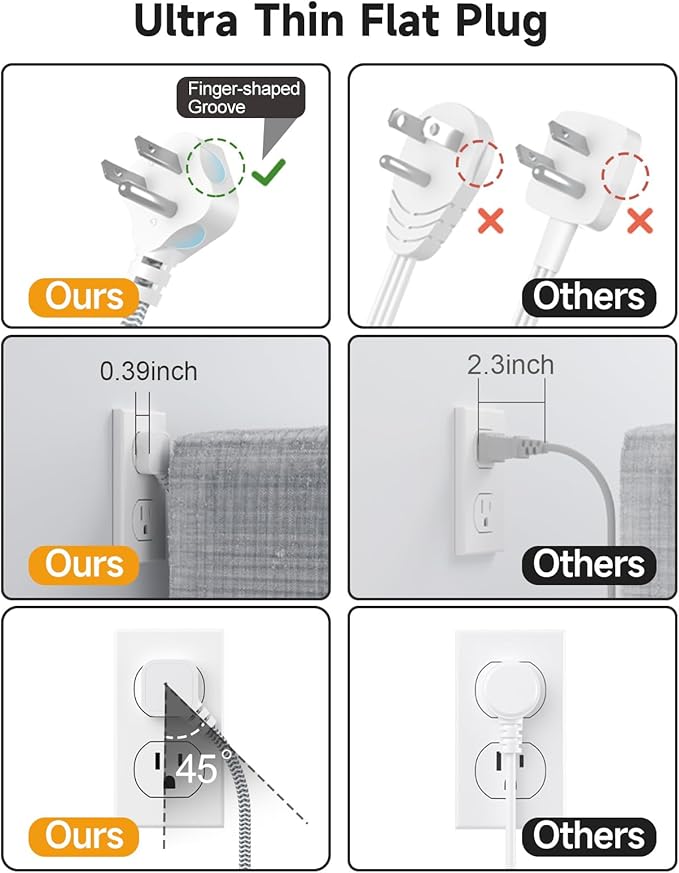 Ultra Thin Flat Plug

Finger-shaped Groove

Ours

Others

0.39inch

Ours

2.3inch

Others

45°

Ours

Others