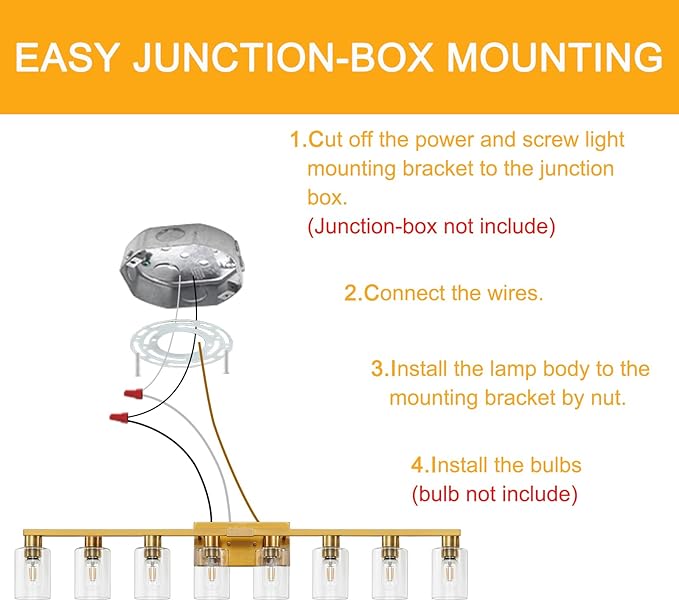 EASY JUNCTION-BOX MOUNTING

1.Cut off the power and screw light mounting bracket to the junction box.
(Junction-box not include)

2.Connect the wires.

3.Install the lamp body to the mounting bracket by nut.

4.Install the bulbs
(bulb not include)