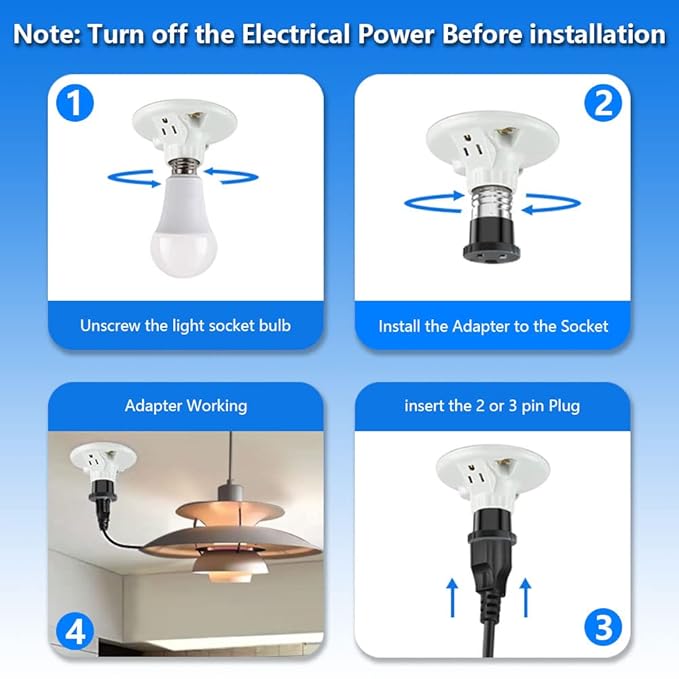 Note: Turn off the Electrical Power Before installation

1

Unscrew the light socket bulb

2

Install the Adapter to the Socket

Adapter Working

4

insert the 2 or 3 pin Plug

3