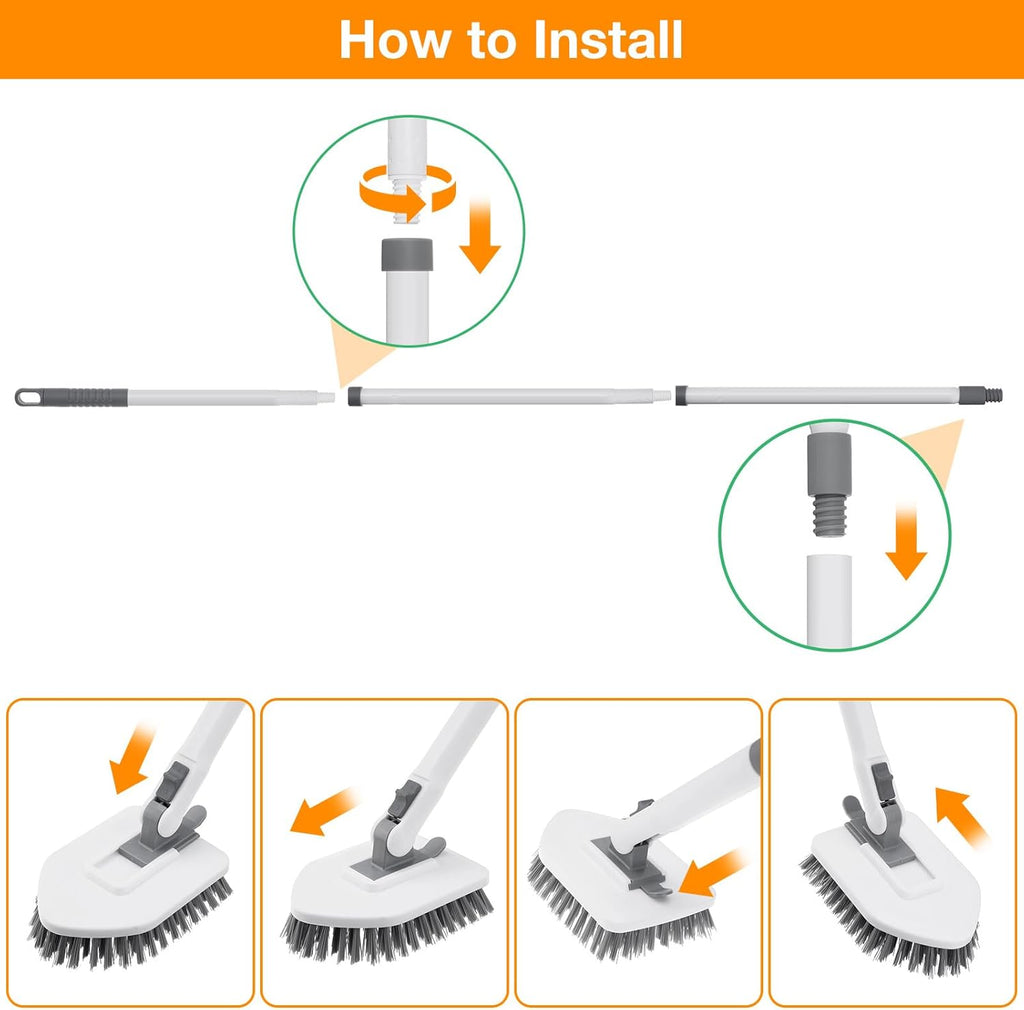 How to Install