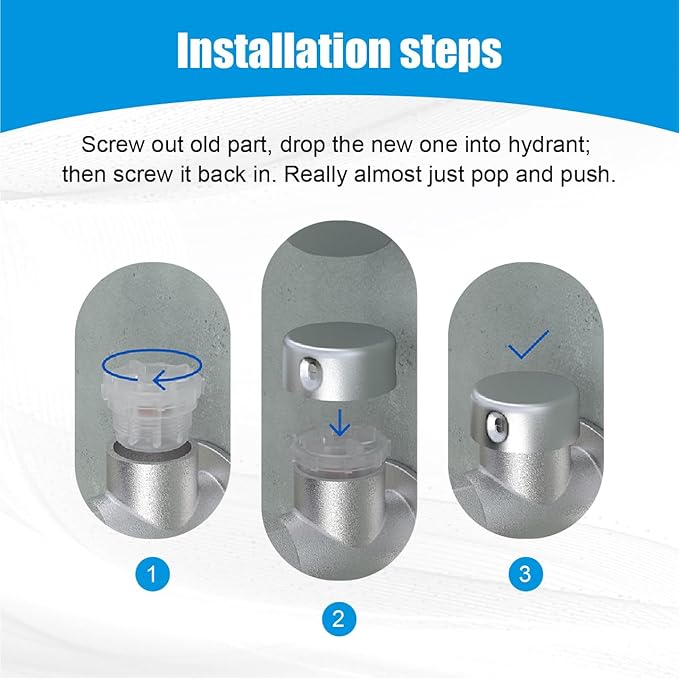 Installation steps

Screw out old part, drop the new one into hydrant; then screw it back in. Really almost just pop and push.

1

2

3