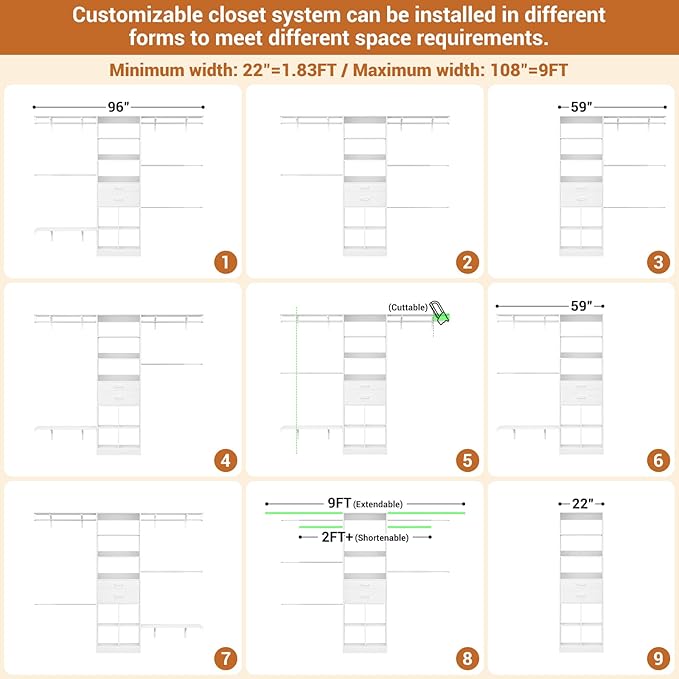 Customizable closet system can be installed in different forms to meet different space requirements.

Minimum width: 22"=1.83FT / Maximum width: 108"=9FT

96"

1

2

59"

3

4

(Cuttable)

5

59"

6

7

9FT (Extendable)

2FT+ (Shortenable)

8

22"

9