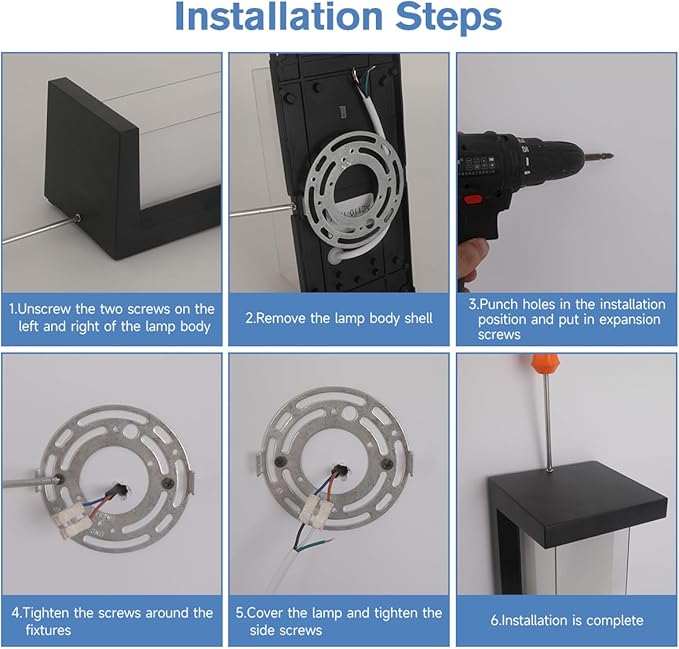 Installation Steps

1.Unscrew the two screws on the left and right of the lamp body

2.Remove the lamp body shell

3.Punch holes in the installation position and put in expansion screws

4.Tighten the screws around the fixtures

5.Cover the lamp and tighten the side screws

6.Installation is complete