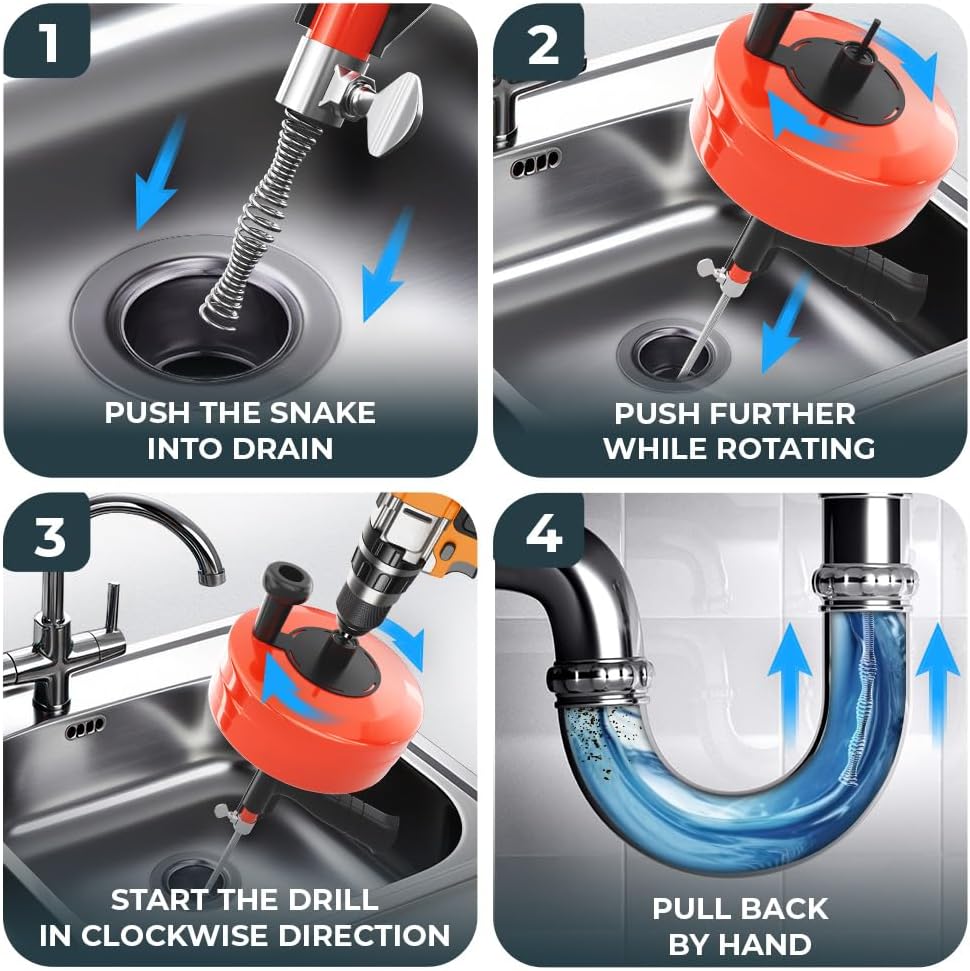 1

PUSH THE SNAKE INTO DRAIN

2

PUSH FURTHER WHILE ROTATING

3

START THE DRILL IN CLOCKWISE DIRECTION

4

PULL BACK BY HAND