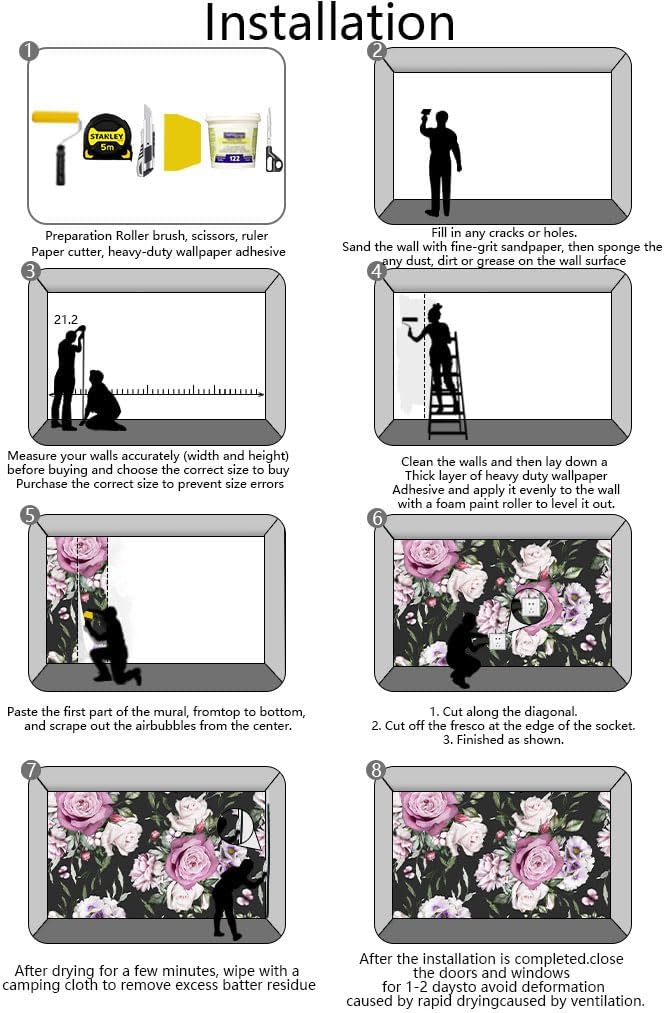 Installation

1

STANLEY
5m

122

Preparation Roller brush, scissors, ruler
Paper cutter, heavy-duty wallpaper adhesive

2

Fill in any cracks or holes.
Sand the wall with fine-grit sandpaper, then sponge the any dust, dirt or grease on the wall surface

3

21.2

Measure your walls accurately (width and height) before buying and choose the correct size to buy
Purchase the correct size to prevent size errors

4

Clean the walls and then lay down a Thick layer of heavy duty wallpaper Adhesive and apply it evenly to the wall with a foam paint roller to level it out.

5

Paste the first part of the mural, fromtop to bottom, and scrape out the airbubbles from the center.

6

1. Cut along the diagonal.
2. Cut off the fresco at the edge of the socket.
3. Finished as shown.

7

After drying for a few minutes, wipe with a camping cloth to remove excess batter residue

8

After the installation is completed.close the doors and windows for 1-2 daysto avoid deformation caused by rapid dryingcaused by ventilation.