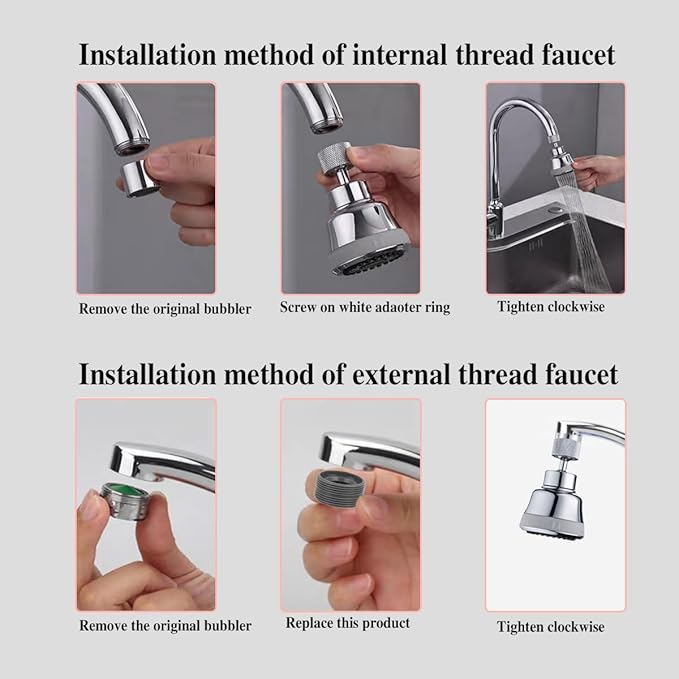 Installation method of internal thread faucet

Remove the original bubbler

Screw on white adaoter ring

Tighten clockwise

Installation method of external thread faucet

Remove the original bubbler

Replace this product

Tighten clockwise