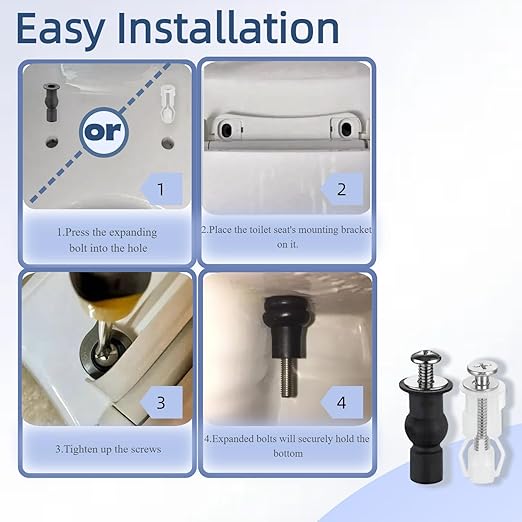 Easy Installation

or

1

1.Press the expanding bolt into the hole

2

2.Place the toilet seat's mounting bracket on it.

3

3.Tighten up the screws

4

4.Expanded bolts will securely hold the bottom