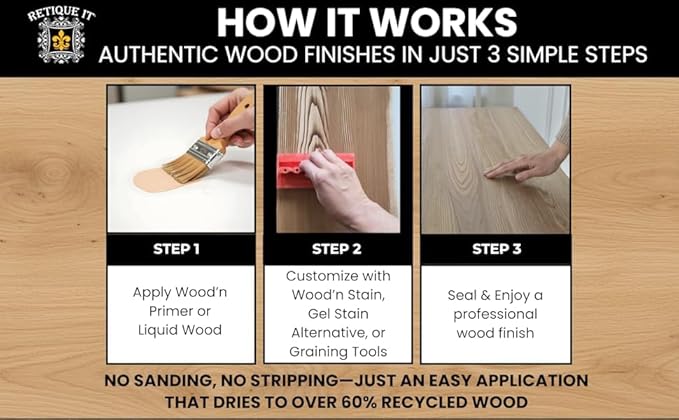 RETIQUE IT

HOW IT WORKS
AUTHENTIC WOOD FINISHES IN JUST 3 SIMPLE STEPS

STEP 1
Apply Wood'n Primer or Liquid Wood

STEP 2
Customize with Wood'n Stain, Gel Stain Alternative, or Graining Tools

STEP 3
Seal & Enjoy a professional wood finish

NO SANDING, NO STRIPPING—JUST AN EASY APPLICATION THAT DRIES TO OVER 60% RECYCLED WOOD