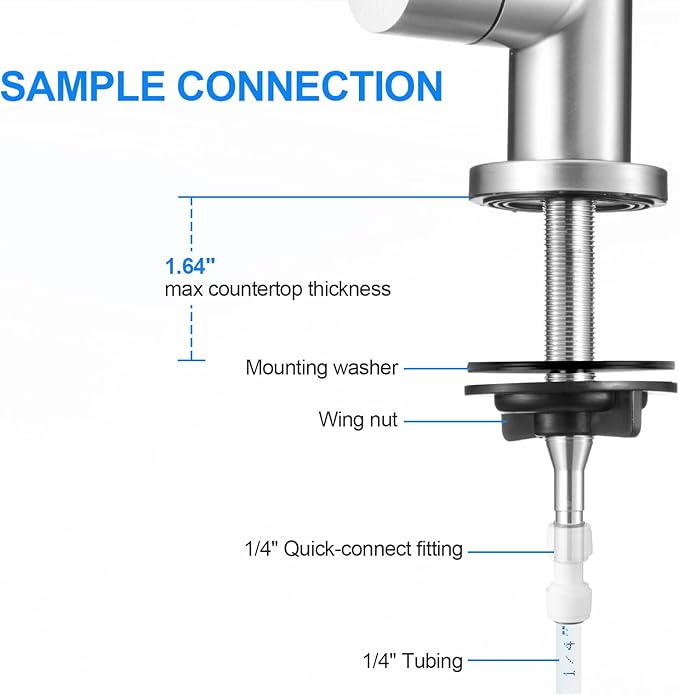 SAMPLE CONNECTION

1.64"
max countertop thickness

Mounting washer

Wing nut

1/4" Quick-connect fitting

1/4" Tubing

1/4"