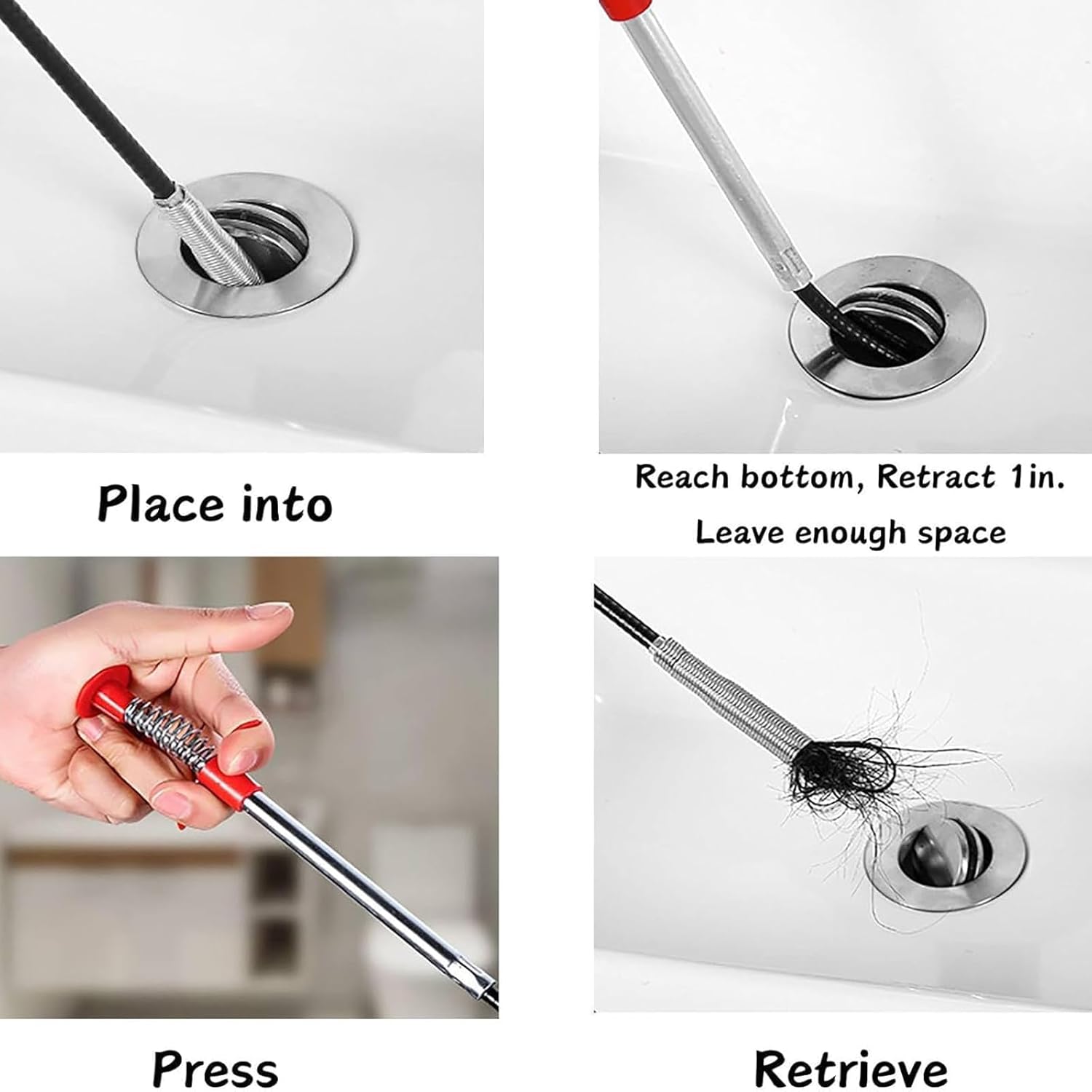 Place into

Reach bottom, Retract 1in.
Leave enough space

Press

Retrieve