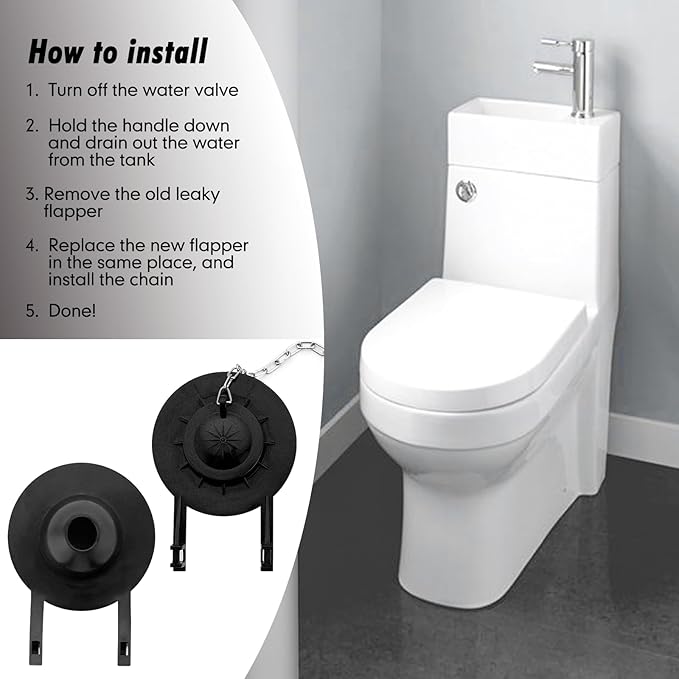 How to install

1. Turn off the water valve

2. Hold the handle down and drain out the water from the tank

3. Remove the old leaky flapper

4. Replace the new flapper in the same place, and install the chain

5. Done!