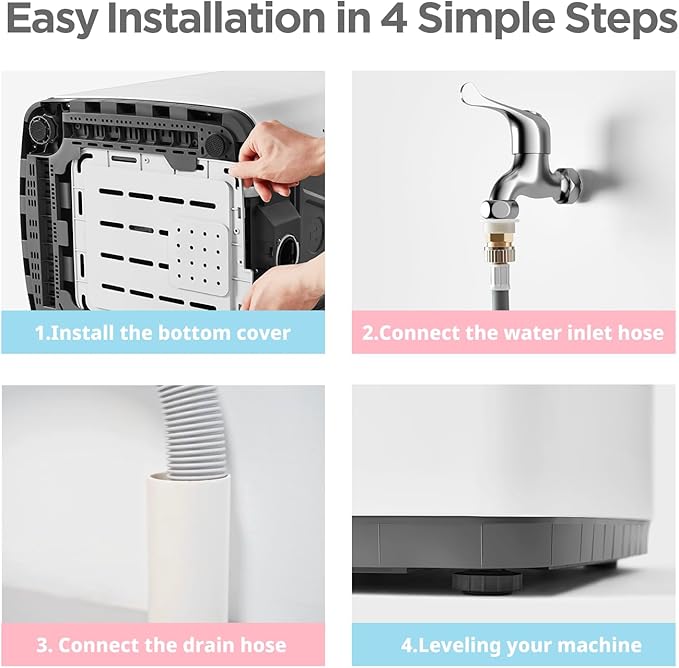 Easy Installation in 4 Simple Steps

1.Install the bottom cover

2.Connect the water inlet hose

3. Connect the drain hose

4.Leveling your machine