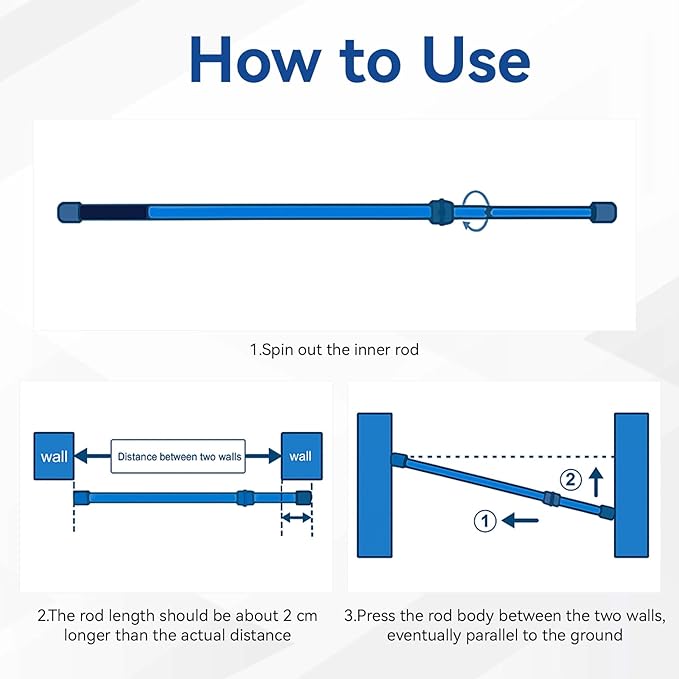 How to Use

1.Spin out the inner rod

wall

Distance between two walls

wall

2.The rod length should be about 2 cm longer than the actual distance

②

①

3.Press the rod body between the two walls, eventually parallel to the ground