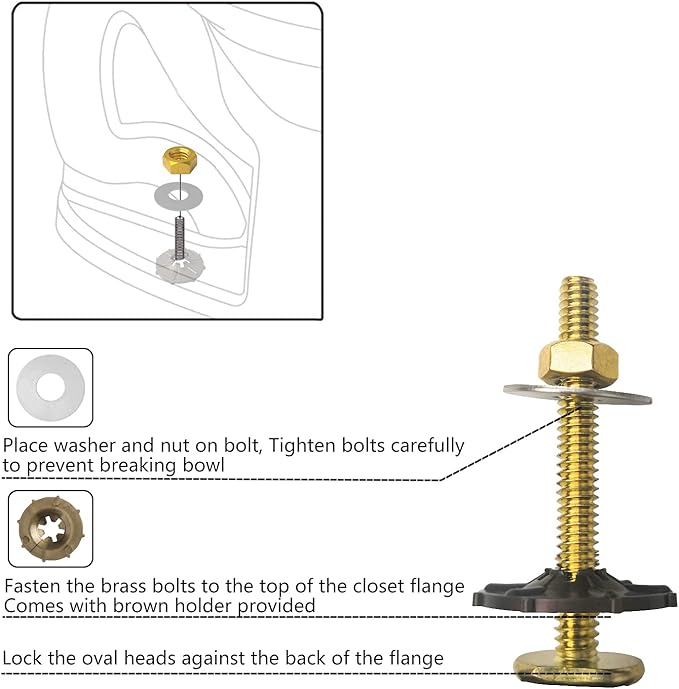 Place washer and nut on bolt, Tighten bolts carefully to prevent breaking bowl

Fasten the brass bolts to the top of the closet flange
Comes with brown holder provided

Lock the oval heads against the back of the flange