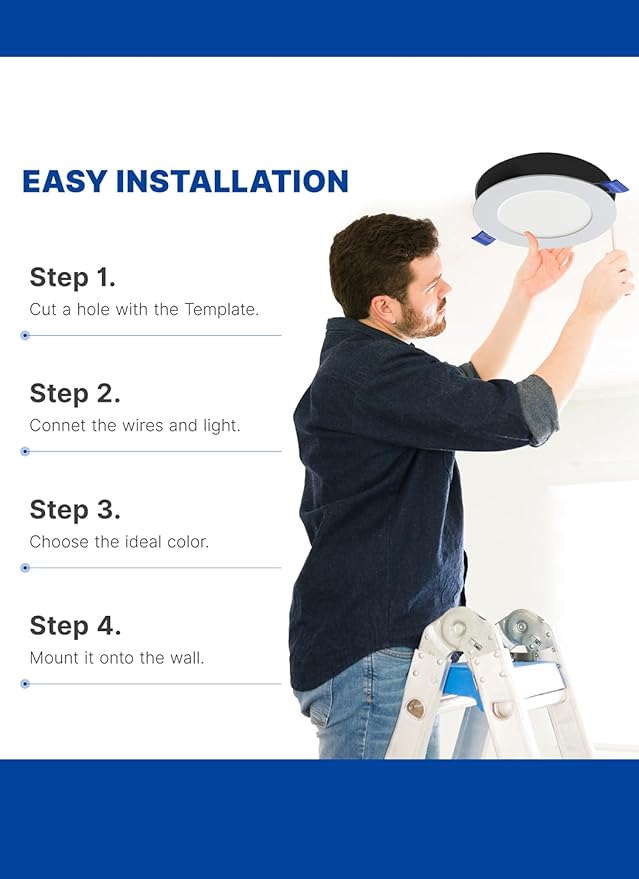 EASY INSTALLATION

Step 1.
Cut a hole with the Template.

Step 2.
Connet the wires and light.

Step 3.
Choose the ideal color.

Step 4.
Mount it onto the wall.