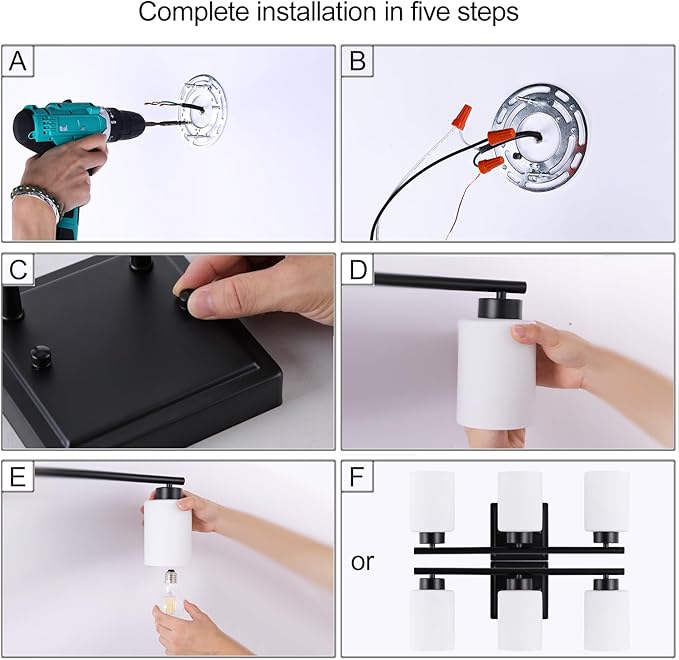 Complete installation in five steps

A

B

C

D

E

F

or