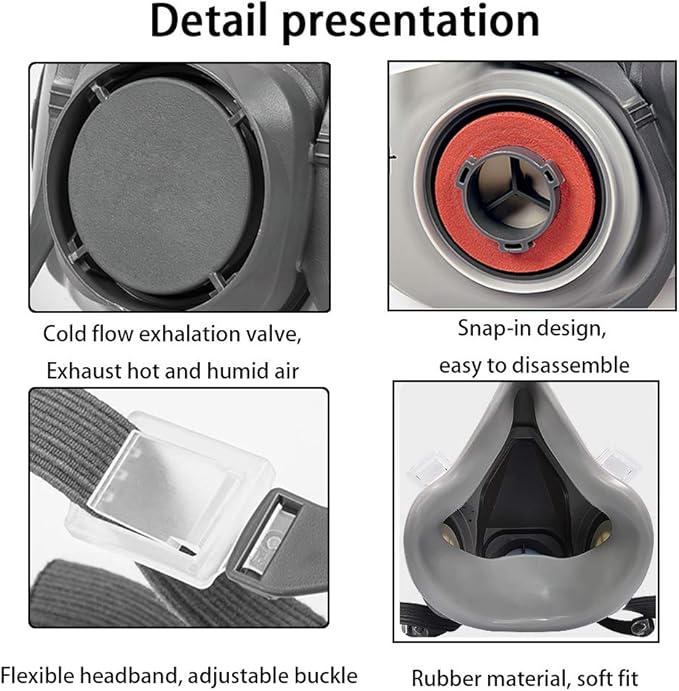 Detail presentation

Cold flow exhalation valve,
Exhaust hot and humid air

Snap-in design,
easy to disassemble

Flexible headband, adjustable buckle

Rubber material, soft fit