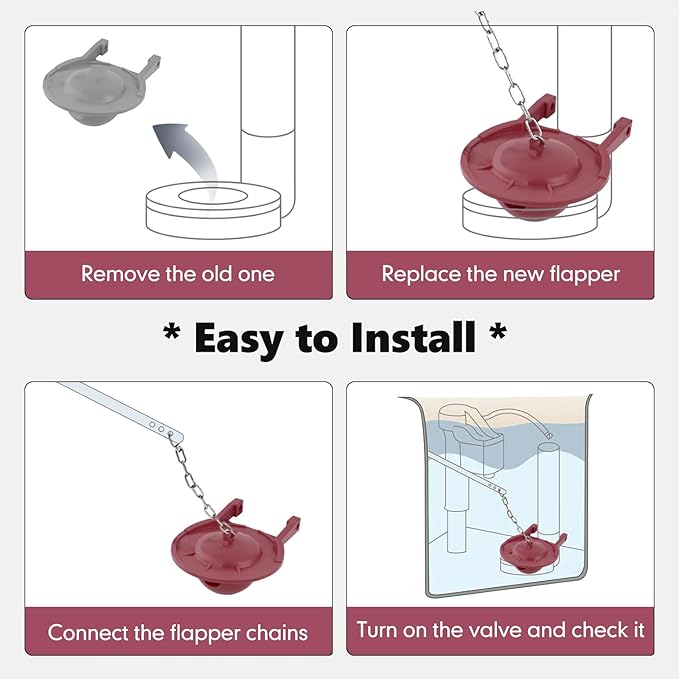 Remove the old one

Replace the new flapper

* Easy to Install *

Connect the flapper chains

Turn on the valve and check it