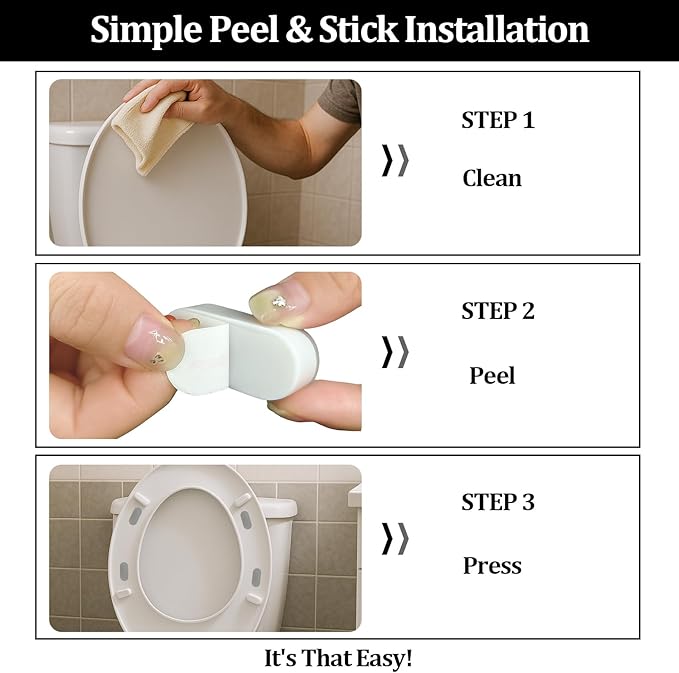 Simple Peel & Stick Installation

STEP 1

Clean

STEP 2

Peel

STEP 3

Press

It's That Easy!