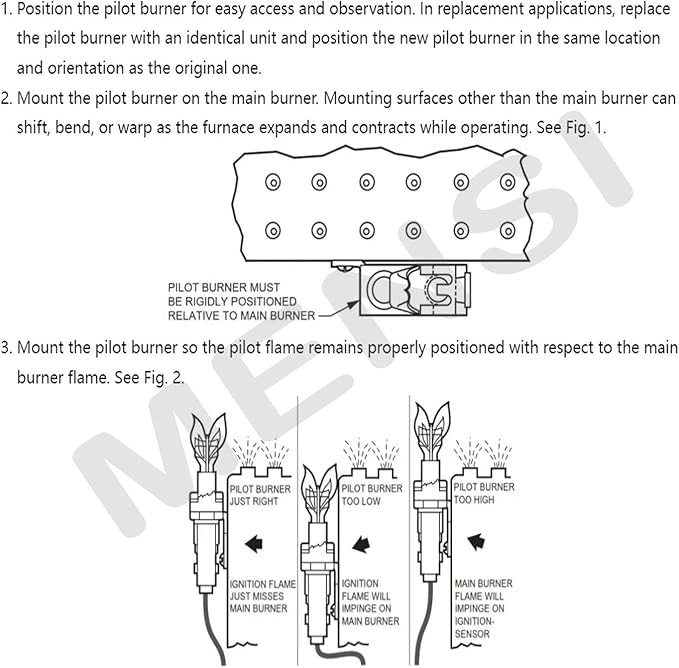 1. Position the pilot burner for easy access and observation. In replacement applications, replace the pilot burner with an identical unit and position the new pilot burner in the same location and orientation as the original one.

2. Mount the pilot burner on the main burner. Mounting surfaces other than the main burner can shift, bend, or warp as the furnace expands and contracts while operating. See Fig. 1.

PILOT BURNER MUST BE RIGIDLY POSITIONED RELATIVE TO MAIN BURNER

3. Mount the pilot burner so the pilot flame remains properly positioned with respect to the main burner flame. See Fig. 2.

PILOT BURNER JUST RIGHT

IGNITION FLAME JUST MISSES MAIN BURNER

PILOT BURNER TOO LOW

IGNITION FLAME WILL IMPINGE ON MAIN BURNER

PILOT BURNER TOO HIGH

MAIN BURNER FLAME WILL IMPINGE ON IGNITION-SENSOR

MENSI