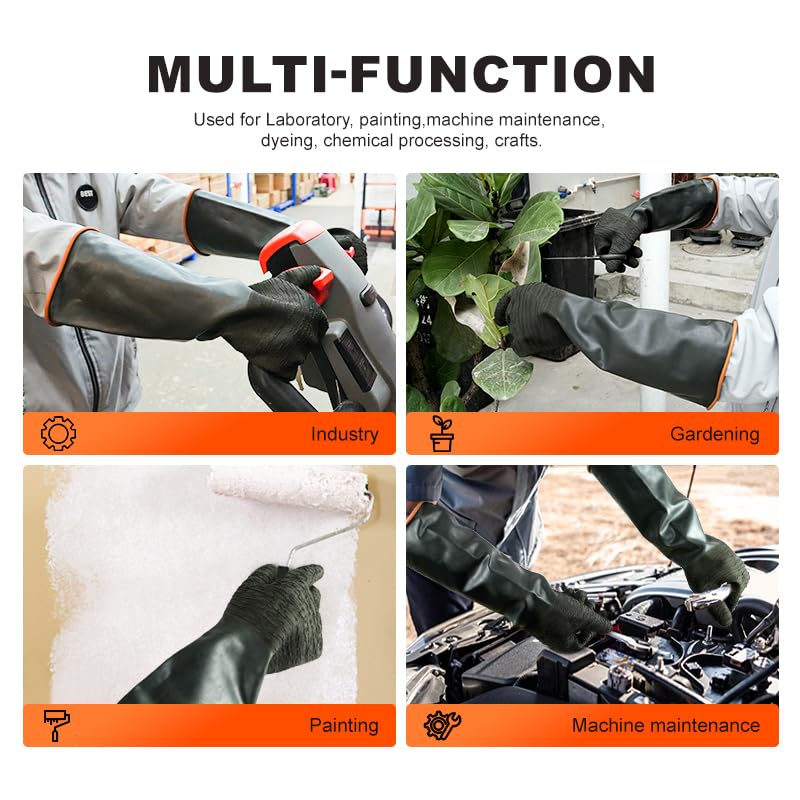 MULTI-FUNCTION

Used for Laboratory, painting,machine maintenance, dyeing, chemical processing, crafts.

Industry

Gardening

Painting

Machine maintenance