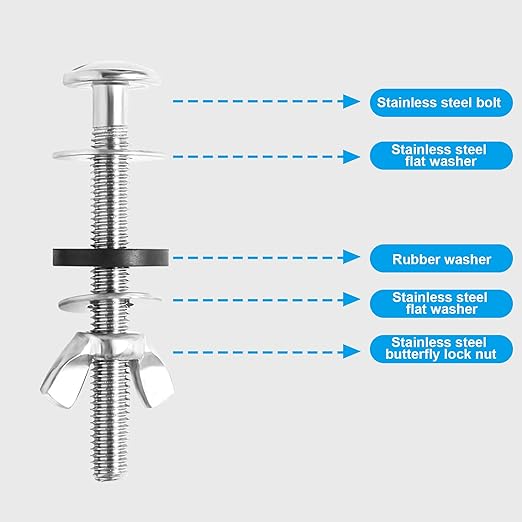 Stainless steel bolt

Stainless steel flat washer

Rubber washer

Stainless steel flat washer

Stainless steel butterfly lock nut