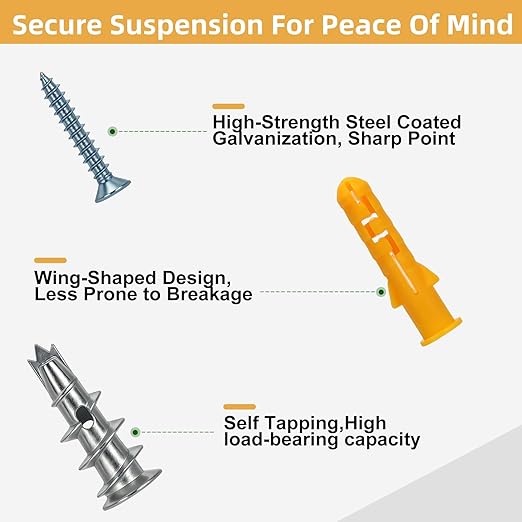 Secure Suspension For Peace Of Mind

High-Strength Steel Coated Galvanization, Sharp Point

Wing-Shaped Design, Less Prone to Breakage

Self Tapping,High load-bearing capacity