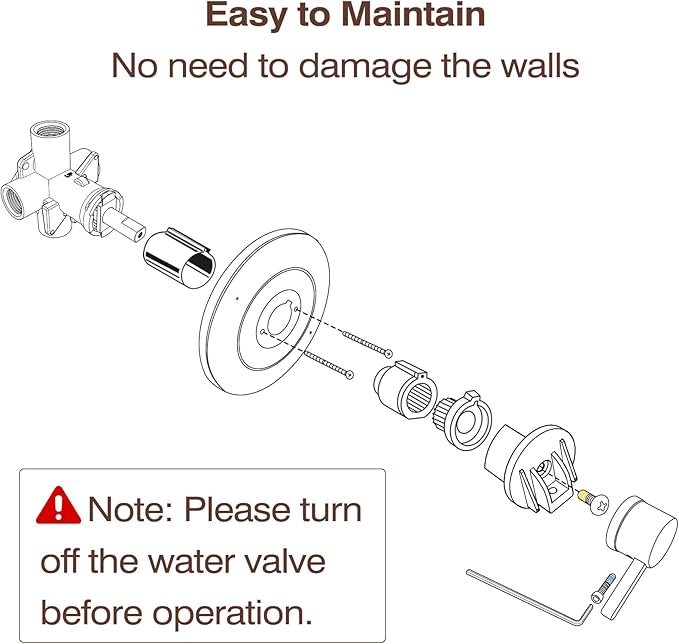 Easy to Maintain
No need to damage the walls

Note: Please turn off the water valve before operation.