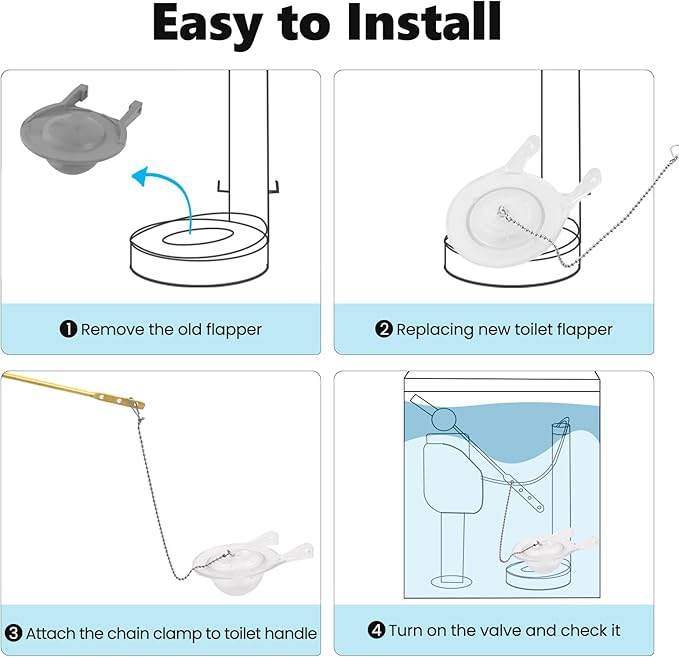 Easy to Install

❶ Remove the old flapper

❷ Replacing new toilet flapper

❸ Attach the chain clamp to toilet handle

❹ Turn on the valve and check it