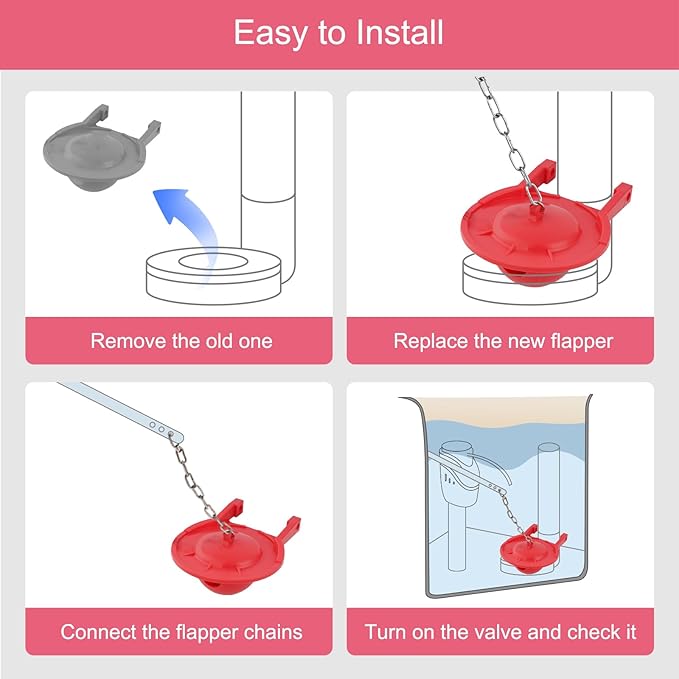 Easy to Install

Remove the old one

Replace the new flapper

Connect the flapper chains

Turn on the valve and check it