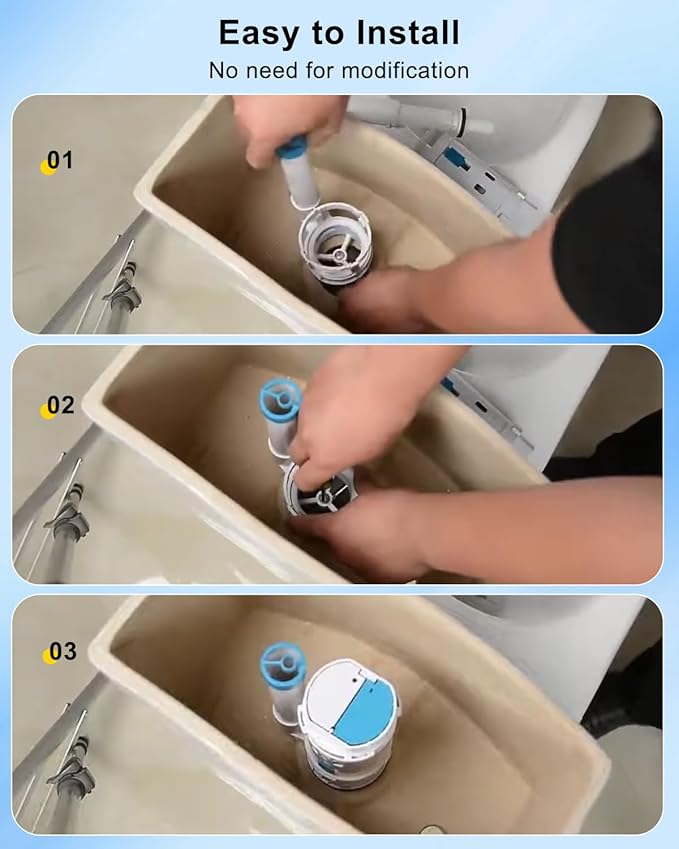 Easy to Install
No need for modification

01

02

03