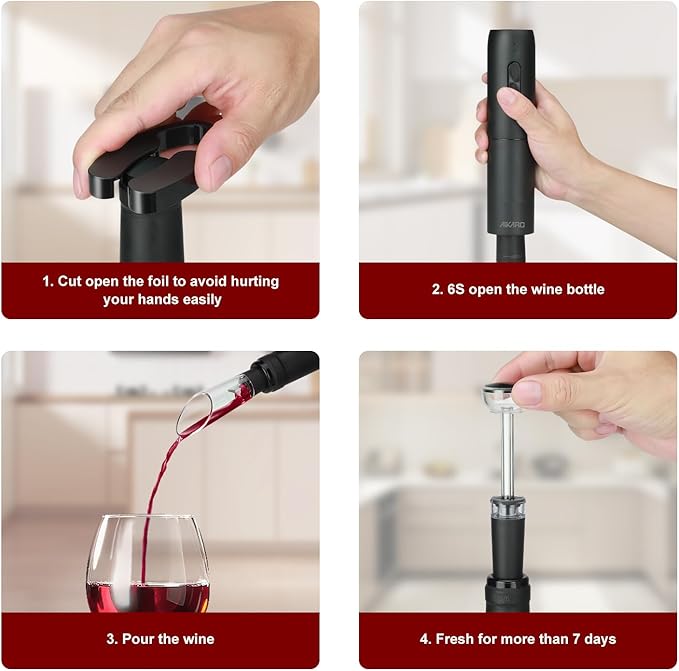 1. Cut open the foil to avoid hurting your hands easily

AIKARO

2. 6S open the wine bottle

3. Pour the wine

4. Fresh for more than 7 days