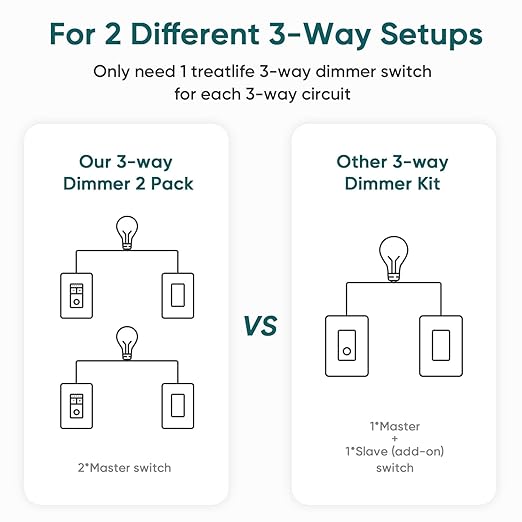 For 2 Different 3-Way Setups

Only need 1 treatlife 3-way dimmer switch for each 3-way circuit

Our 3-way Dimmer 2 Pack

2*Master switch

VS

Other 3-way Dimmer Kit

1*Master
+
1*Slave (add-on) switch