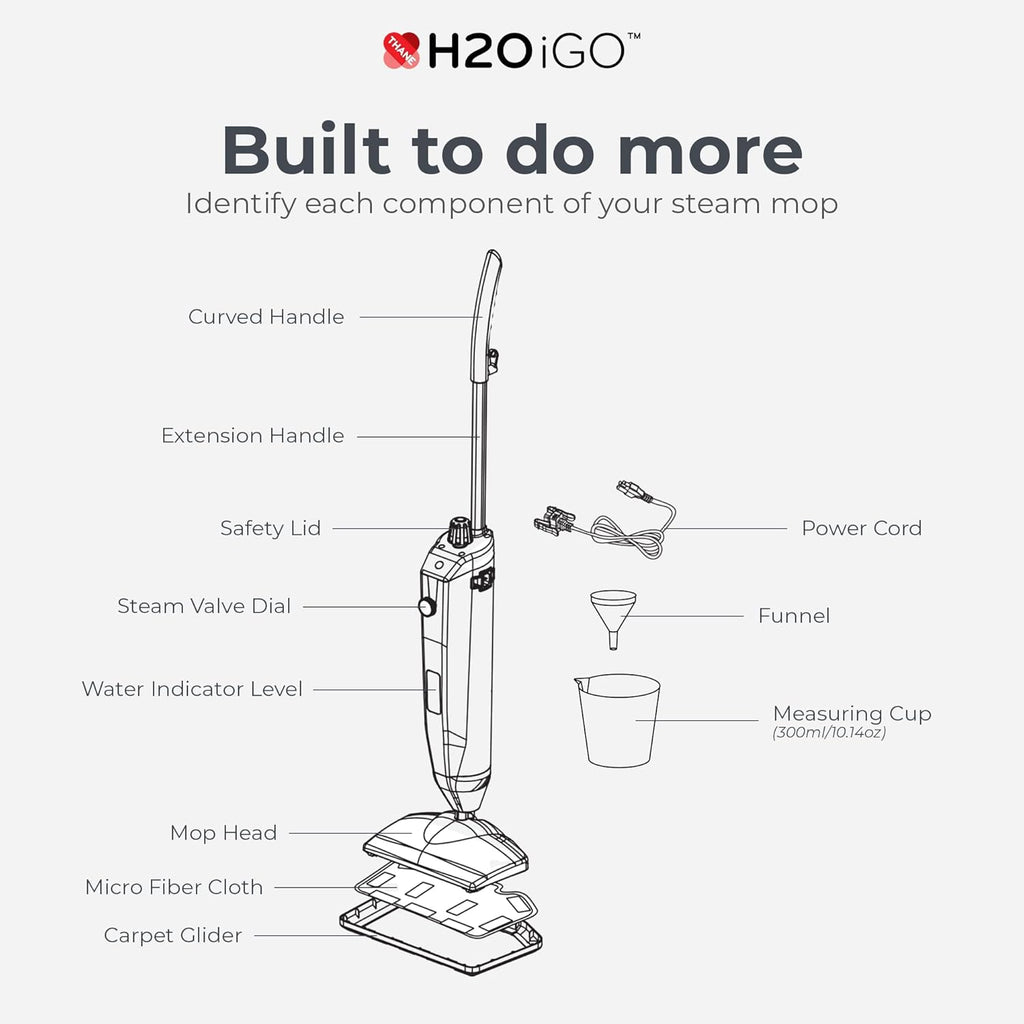 THANE H2O iGO™

Built to do more

Identify each component of your steam mop

Curved Handle

Extension Handle

Safety Lid

Steam Valve Dial

Water Indicator Level

Mop Head

Micro Fiber Cloth

Carpet Glider

Power Cord

Funnel

Measuring Cup
(300ml/10.14oz)