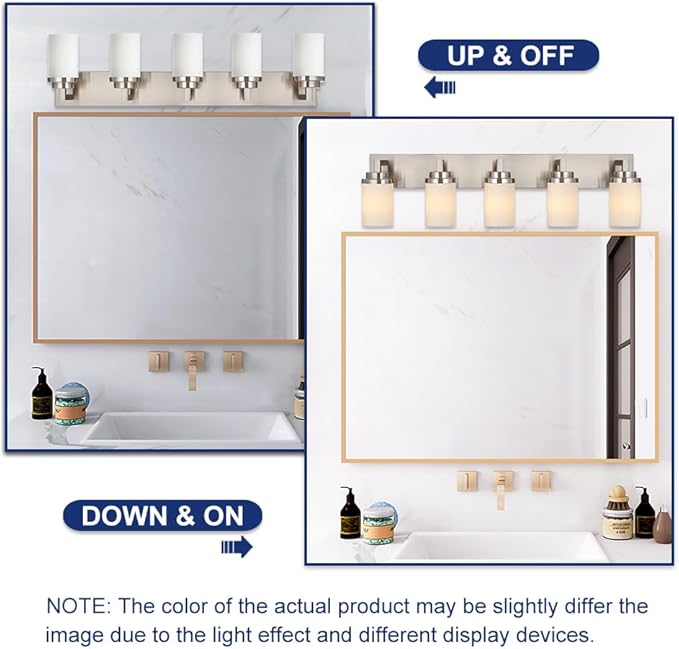 UP & OFF

DOWN & ON

NOTE: The color of the actual product may be slightly differ the image due to the light effect and different display devices.