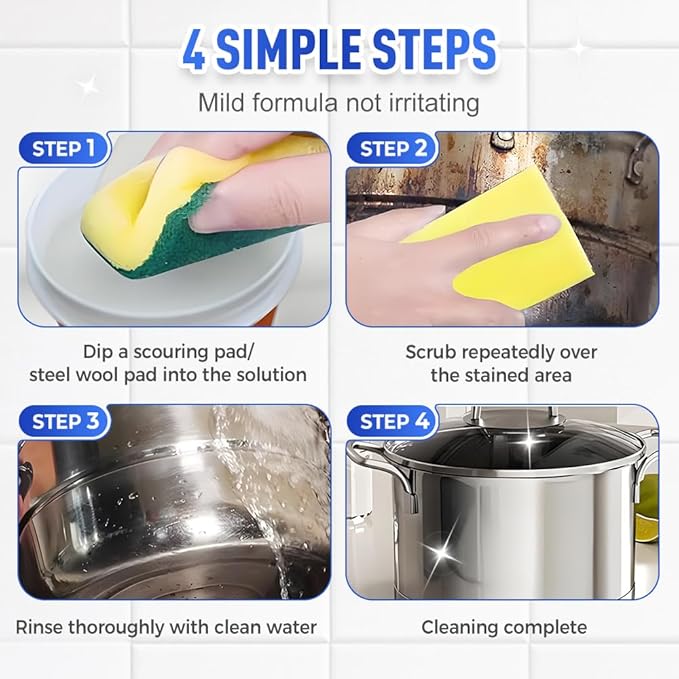 4 SIMPLE STEPS
Mild formula not irritating

STEP 1
Dip a scouring pad/ steel wool pad into the solution

STEP 2
Scrub repeatedly over the stained area

STEP 3
Rinse thoroughly with clean water

STEP 4
Cleaning complete