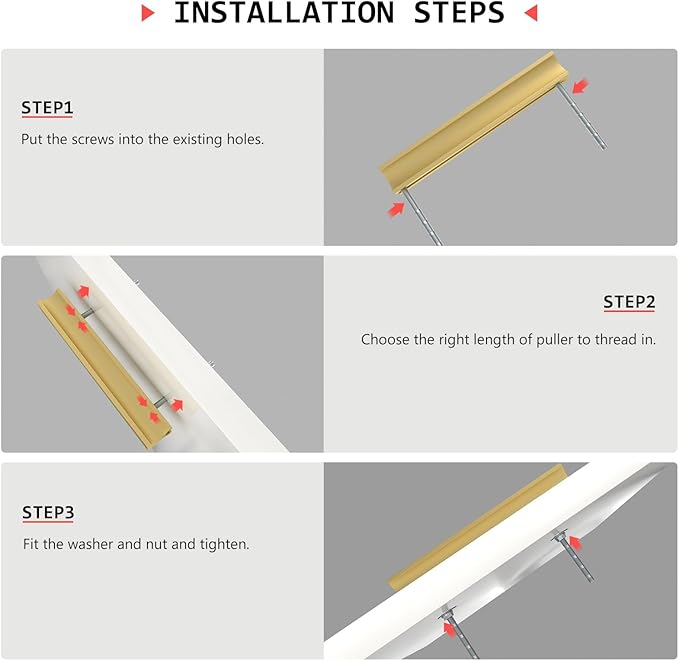 INSTALLATION STEPS

STEP1

Put the screws into the existing holes.

STEP2

Choose the right length of puller to thread in.

STEP3

Fit the washer and nut and tighten.