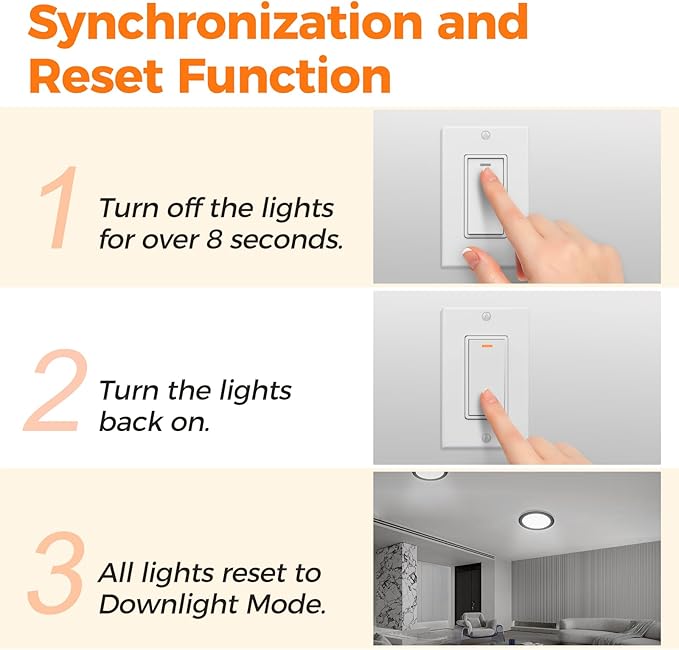 Synchronization and Reset Function

1

Turn off the lights for over 8 seconds.

2

Turn the lights back on.

3

All lights reset to Downlight Mode.