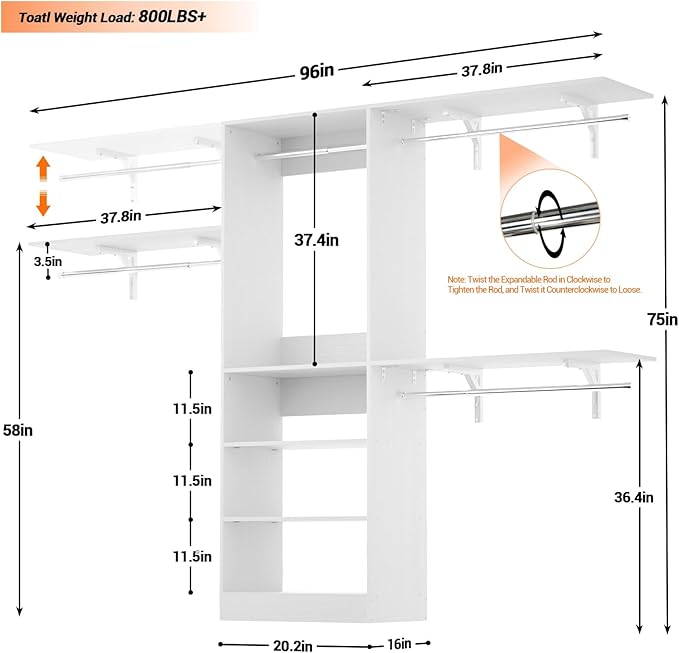 Toatl Weight Load: 800LBS+

96in

37.8in

37.8in

3.5in

37.4in

Note: Twist the Expandable Rod in Clockwise to Tighten the Rod, and Twist it Counterclockwise to Loose.

75in

58in

11.5in

11.5in

11.5in

36.4in

20.2in

16in