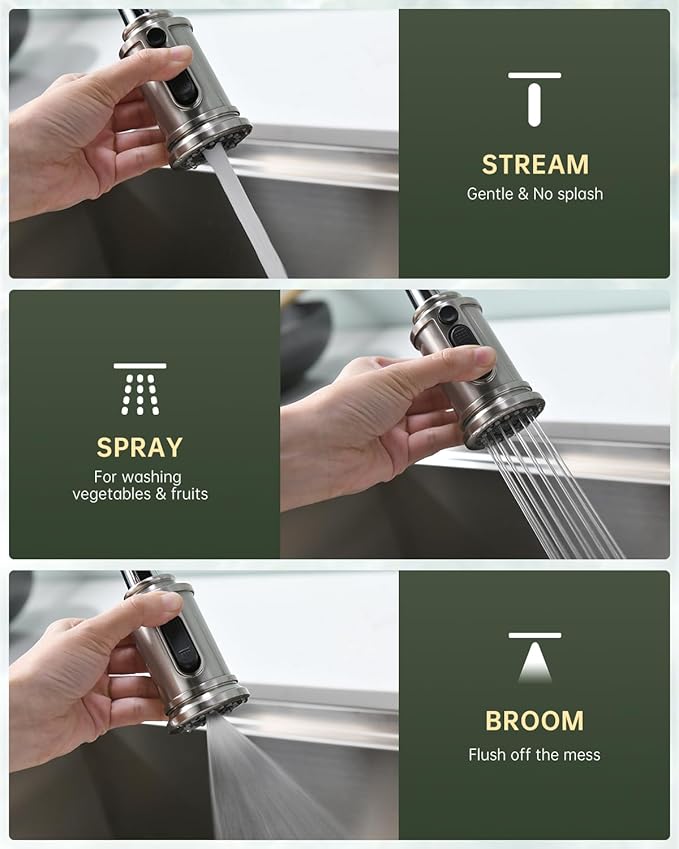 STREAM
Gentle & No splash

SPRAY
For washing
vegetables & fruits

BROOM
Flush off the mess