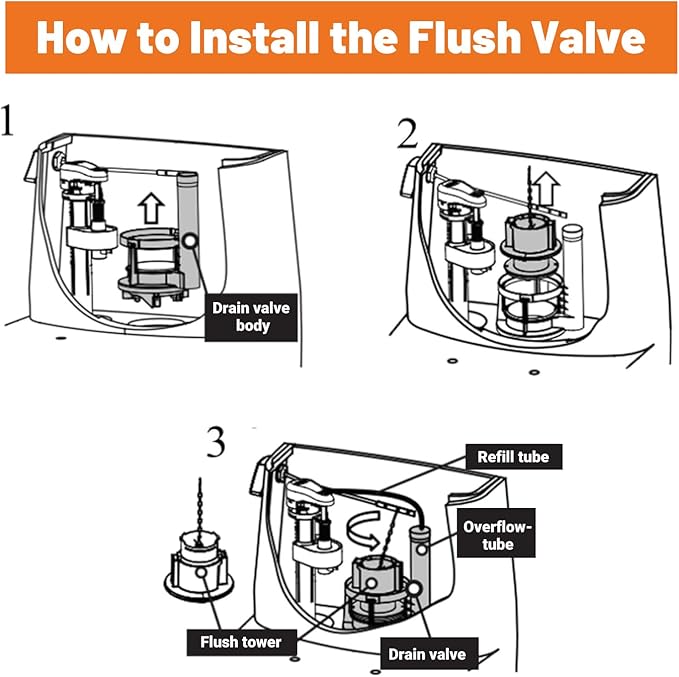 How to Install the Flush Valve

1

Drain valve body

2

3

Refill tube

Overflow-tube

Flush tower

Drain valve