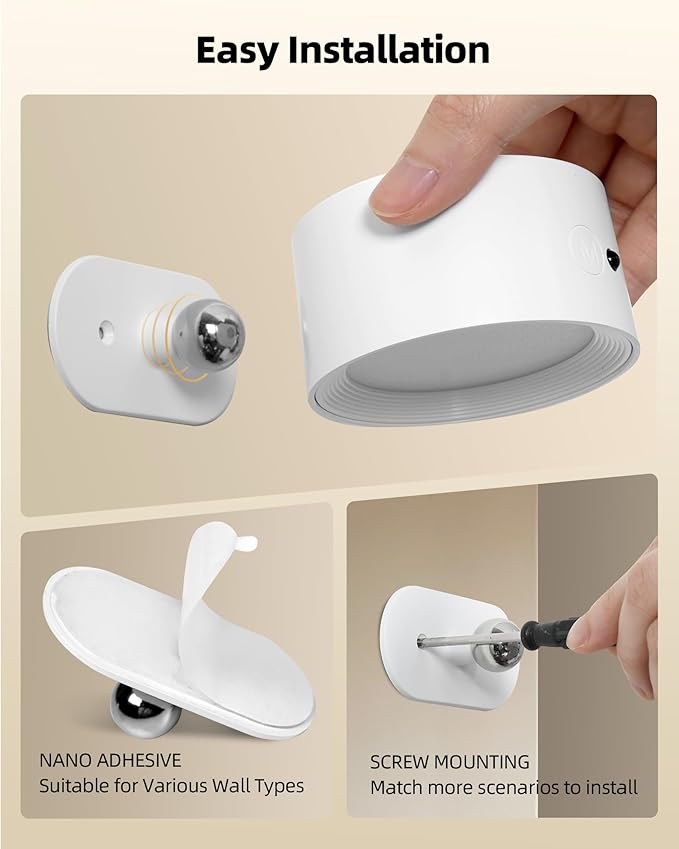 Easy Installation

NANO ADHESIVE
Suitable for Various Wall Types

SCREW MOUNTING
Match more scenarios to install