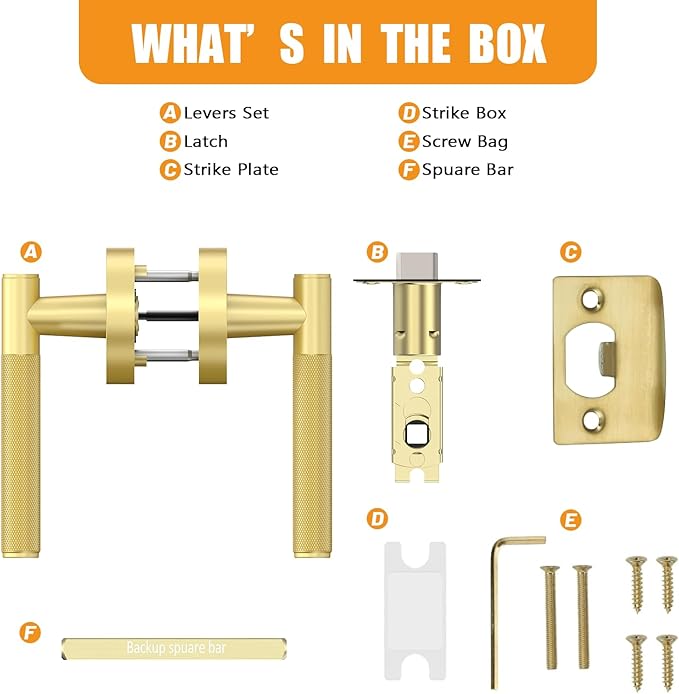 WHAT' S IN THE BOX

A Levers Set
B Latch
C Strike Plate

D Strike Box
E Screw Bag
F Spuare Bar

A

B

C

D

E

F

Backup spuare bar