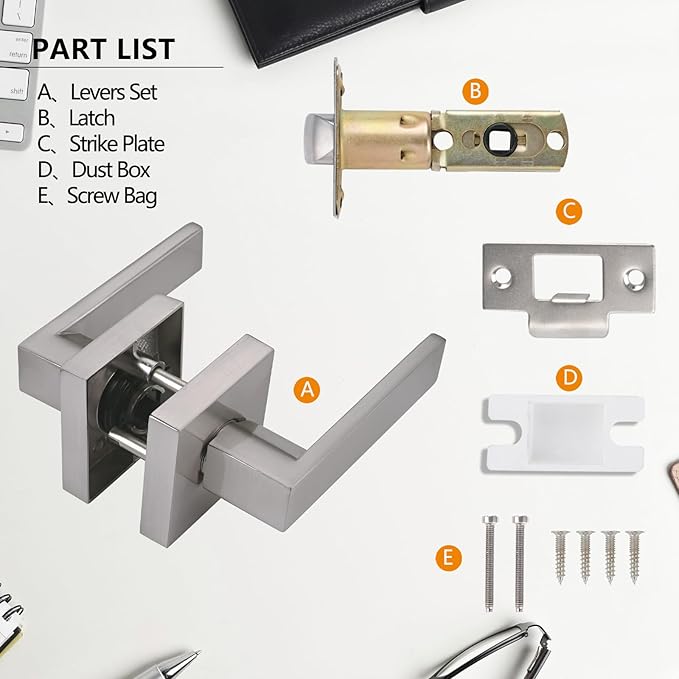 enter
return
shift

PART LIST

A、Levers Set
B、Latch
C、Strike Plate
D、Dust Box
E、Screw Bag

B

C

A

D

E