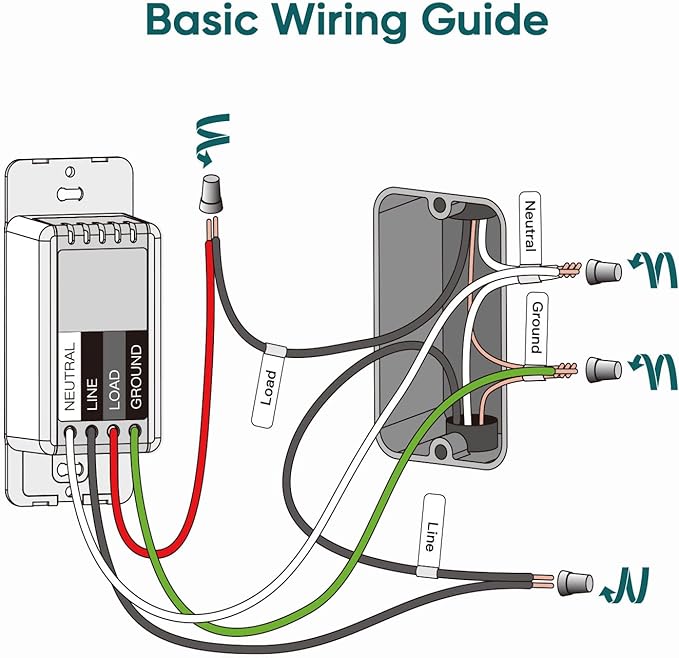 Basic Wiring Guide

NEUTRAL
LINE
LOAD
GROUND

Load

Neutral

Ground

Line