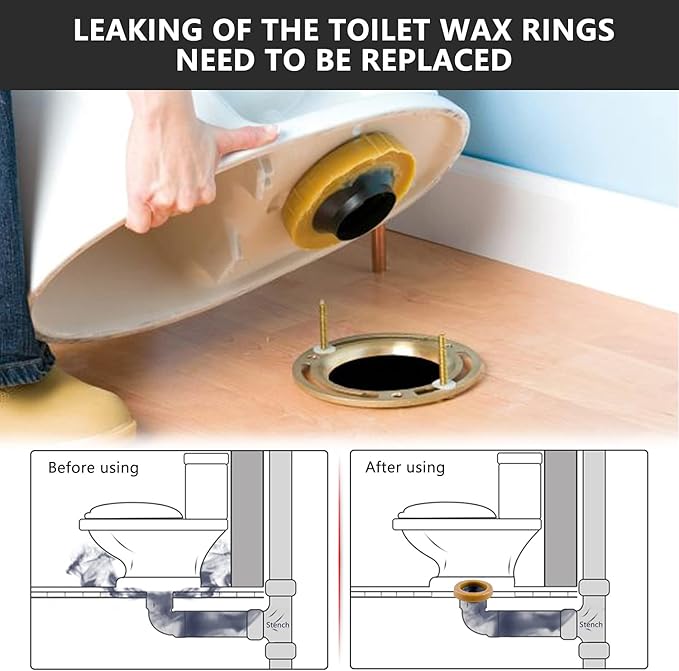 LEAKING OF THE TOILET WAX RINGS NEED TO BE REPLACED

Before using

Stench

After using

Stench